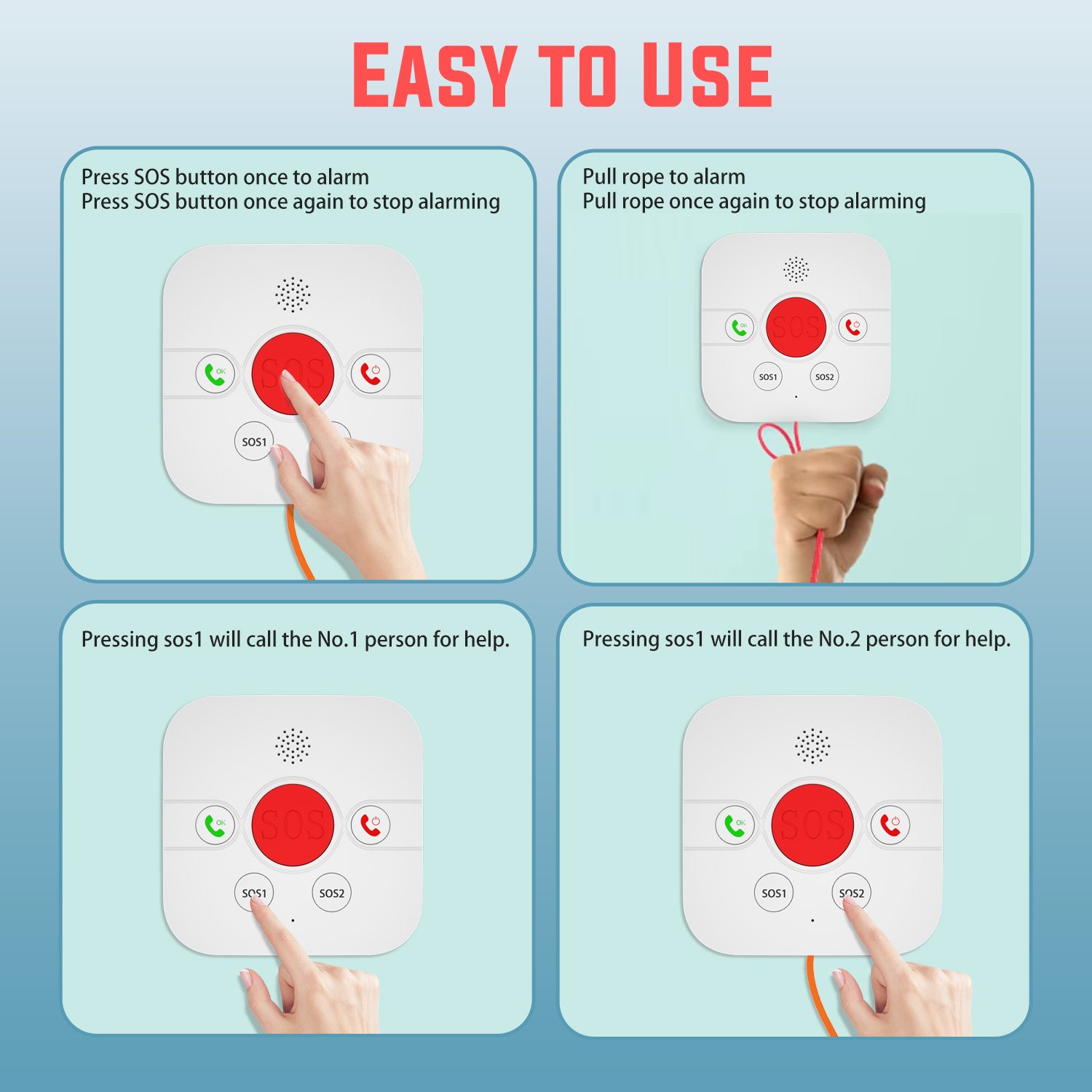 EASY TO USE

Press SOS button once to alarm
Press SOS button once again to stop alarming

OK
SOS
SOS1

Pull rope to alarm
Pull rope once again to stop alarming

OK
SOS
SOS1
SOS2

Pressing sos1 will call the No.1 person for help.

OK
SOS
SOS1
SOS2

Pressing sos1 will call the No.2 person for help.

OK
SOS
SOS1
SOS2